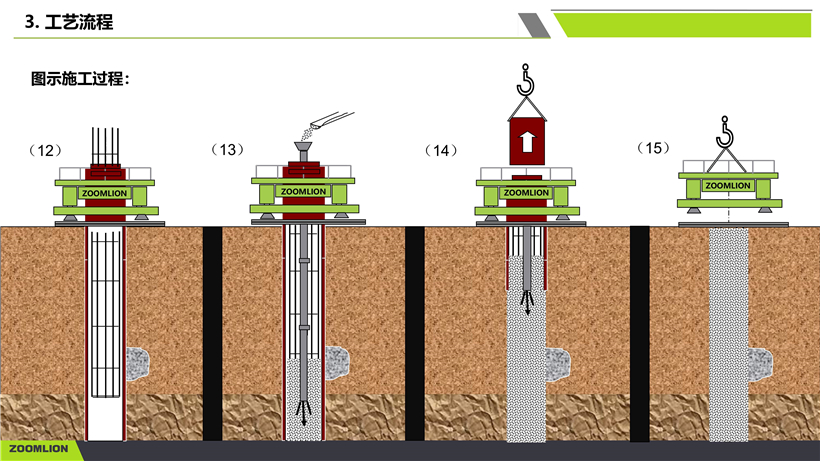 3. 工艺流程

图示施工过程：

（12）

ZOOMLION

（13）

ZOOMLION

（14）

ZOOMLION

（15）

ZOOMLION

ZOOMLION